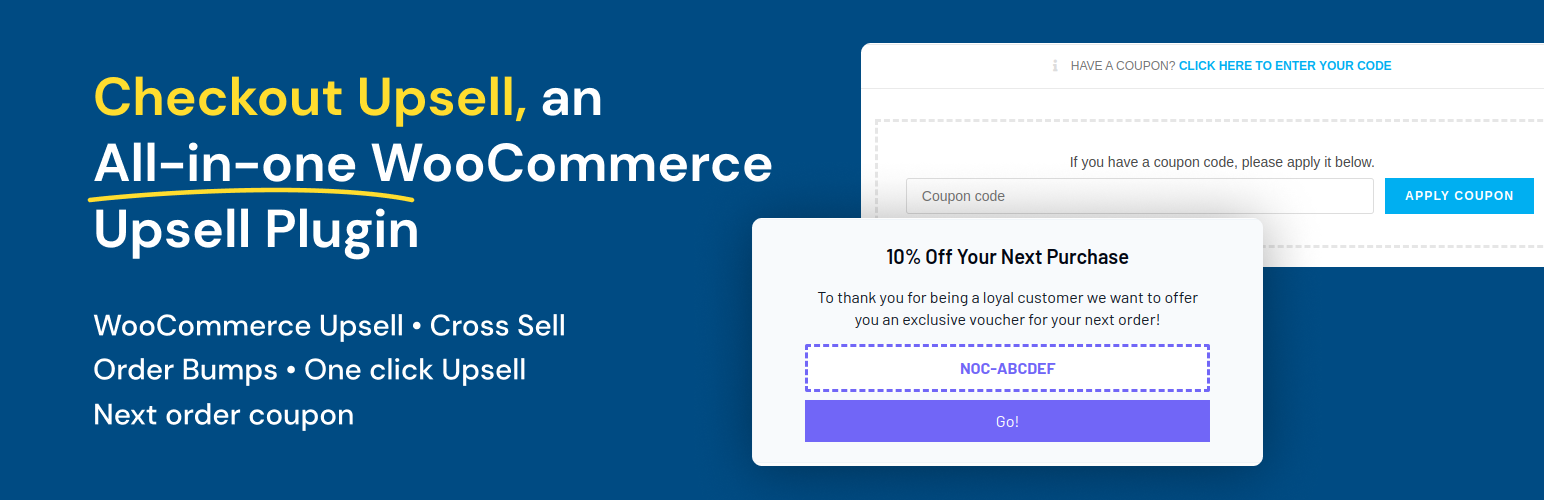 Checkout Upsell, an All-in-one WooCommerce Upsell Plugin

WooCommerce Upsell • Cross Sell
Order Bumps • One click Upsell
Next order coupon

HAVE A COUPON? CLICK HERE TO ENTER YOUR CODE

If you have a coupon code, please apply it below.

Coupon code

APPLY COUPON

10% Off Your Next Purchase

To thank you for being a loyal customer we want to offer you an exclusive voucher for your next order!

NOC-ABCDEF

Go!